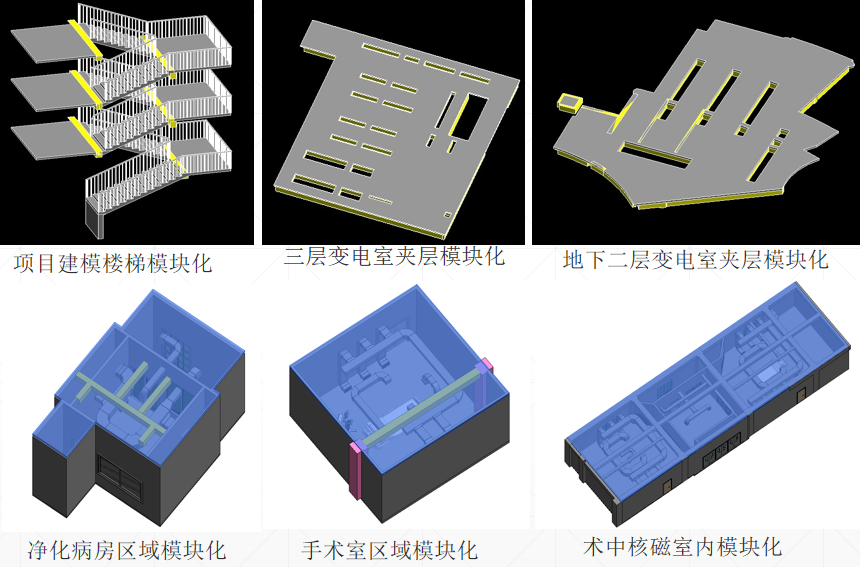 项目建模楼梯模块化

三层变电室夹层模块化

地下二层变电室夹层模块化

净化病房区域模块化

手术室区域模块化

术中核磁室内模块化